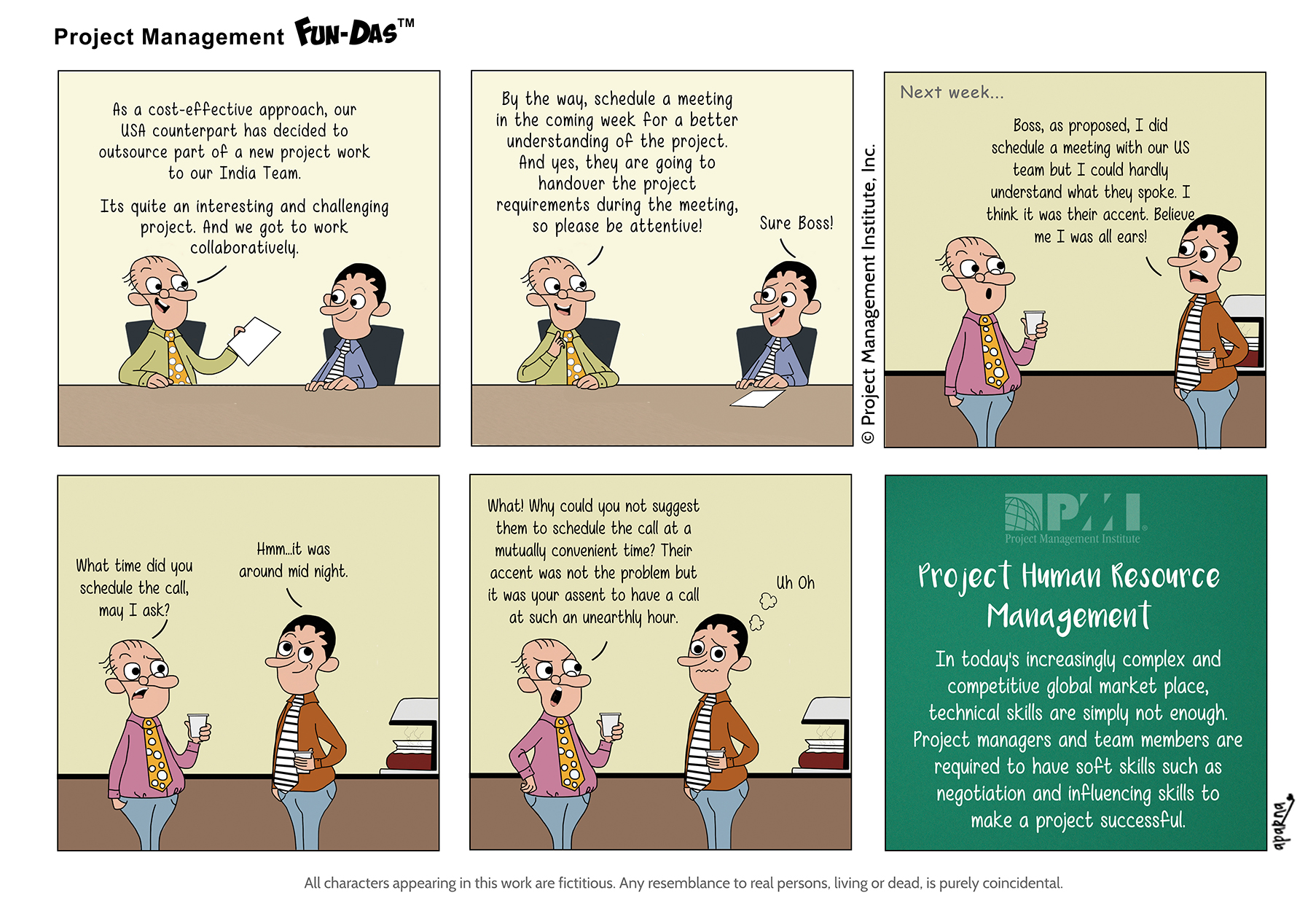 Project Management FUN-DAS™

As a cost-effective approach, our USA counterpart has decided to outsource part of a new project work to our India Team.

Its quite an interesting and challenging project. And we got to work collaboratively.

By the way, schedule a meeting in the coming week for a better understanding of the project. And yes, they are going to handover the project requirements during the meeting, so please be attentive!

Sure Boss!

© Project Management Institute, Inc.

Next week...

Boss, as proposed, I did schedule a meeting with our US team but I could hardly understand what they spoke. I think it was their accent. Believe me I was all ears!

What time did you schedule the call, may I ask?

Hmm...it was around mid night.

What! Why could you not suggest them to schedule the call at a mutually convenient time? Their accent was not the problem but it was your assent to have a call at such an unearthly hour.

Uh Oh

PMI
Project Management Institute

Project Human Resource Management

In today's increasingly complex and competitive global market place, technical skills are simply not enough. Project managers and team members are required to have soft skills such as negotiation and influencing skills to make a project successful.

aparna

All characters appearing in this work are fictitious. Any resemblance to real persons, living or dead, is purely coincidental.